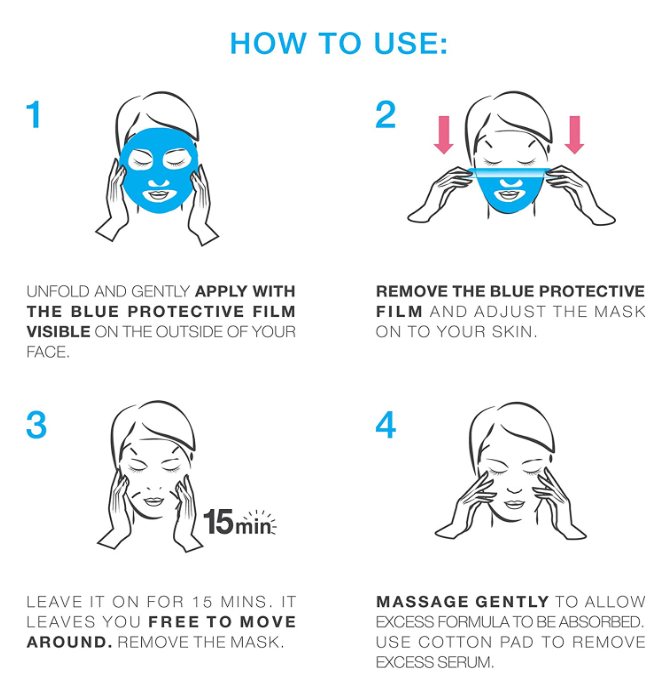 HOW TO USE:

1

UNFOLD AND GENTLY APPLY WITH THE BLUE PROTECTIVE FILM VISIBLE ON THE OUTSIDE OF YOUR FACE.

2

REMOVE THE BLUE PROTECTIVE FILM AND ADJUST THE MASK ON TO YOUR SKIN.

3

15min

LEAVE IT ON FOR 15 MINS. IT LEAVES YOU FREE TO MOVE AROUND. REMOVE THE MASK.

4

MASSAGE GENTLY TO ALLOW EXCESS FORMULA TO BE ABSORBED. USE COTTON PAD TO REMOVE EXCESS SERUM.