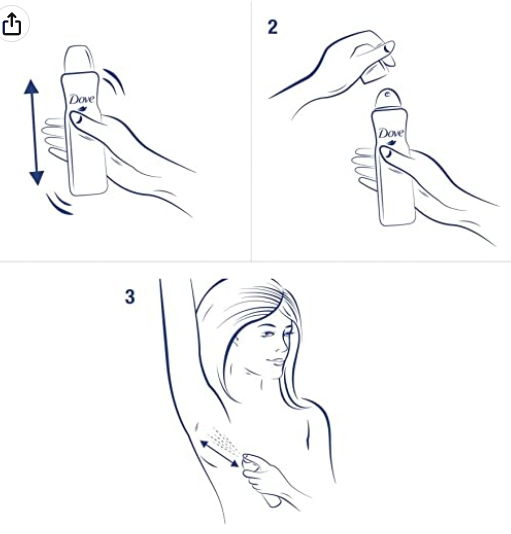 Dove

2

Dove

3