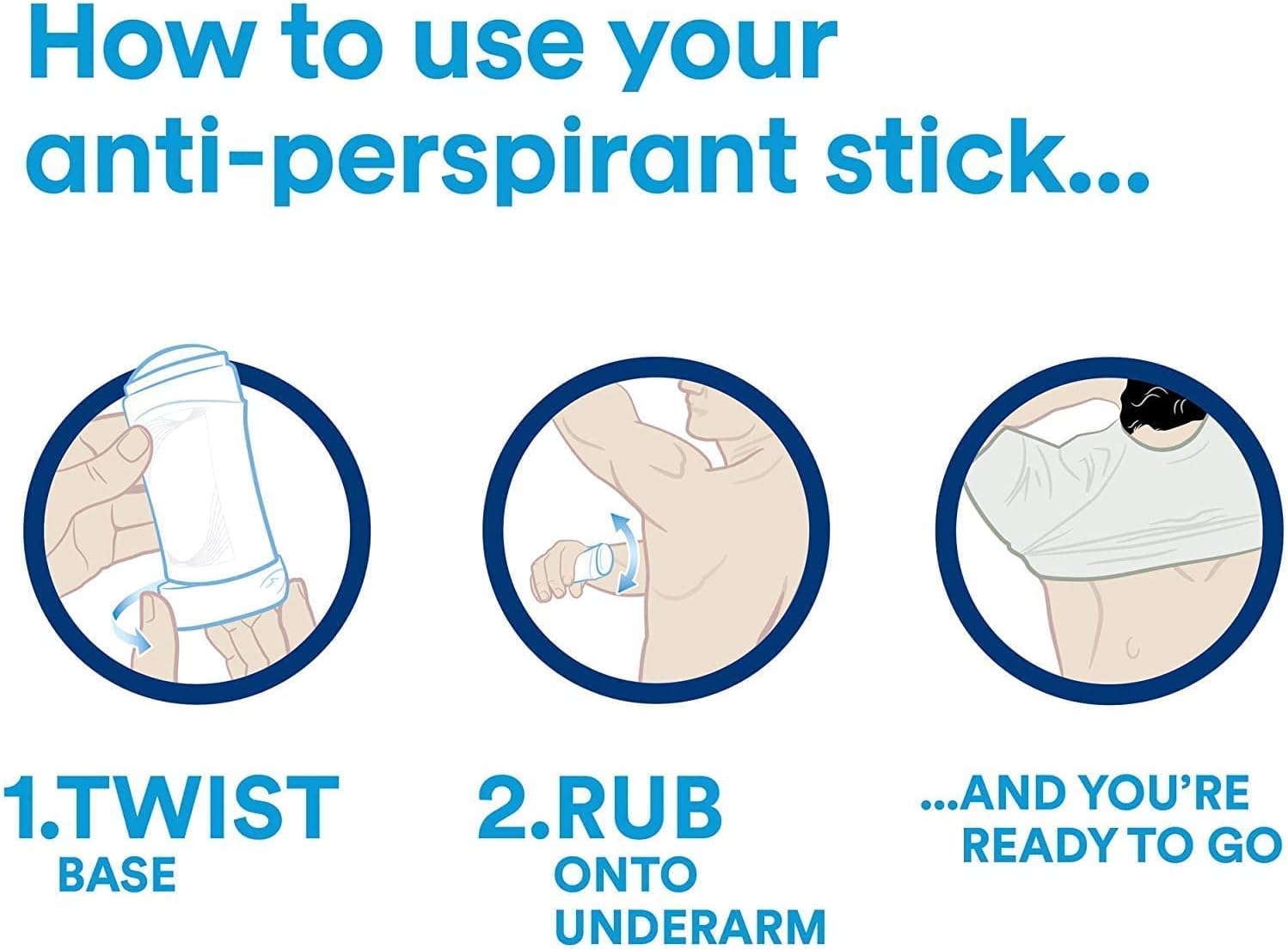 How to use your anti-perspirant stick...

1.TWIST
BASE

2.RUB
ONTO UNDERARM

...AND YOU'RE READY TO GO